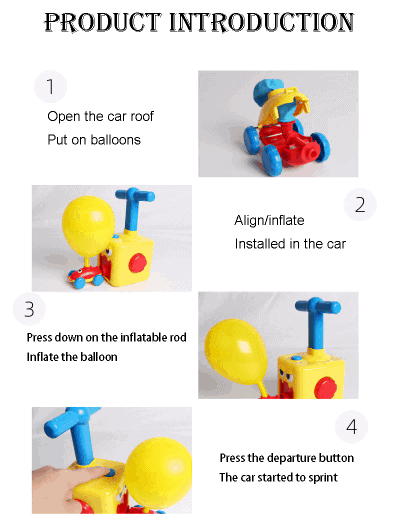 PRODUCT INTRODUCTION

1

Open the car roof
Put on balloons

2

Align/inflate
Installed in the car

3

Press down on the inflatable rod
Inflate the balloon

4

Press the departure button
The car started to sprint